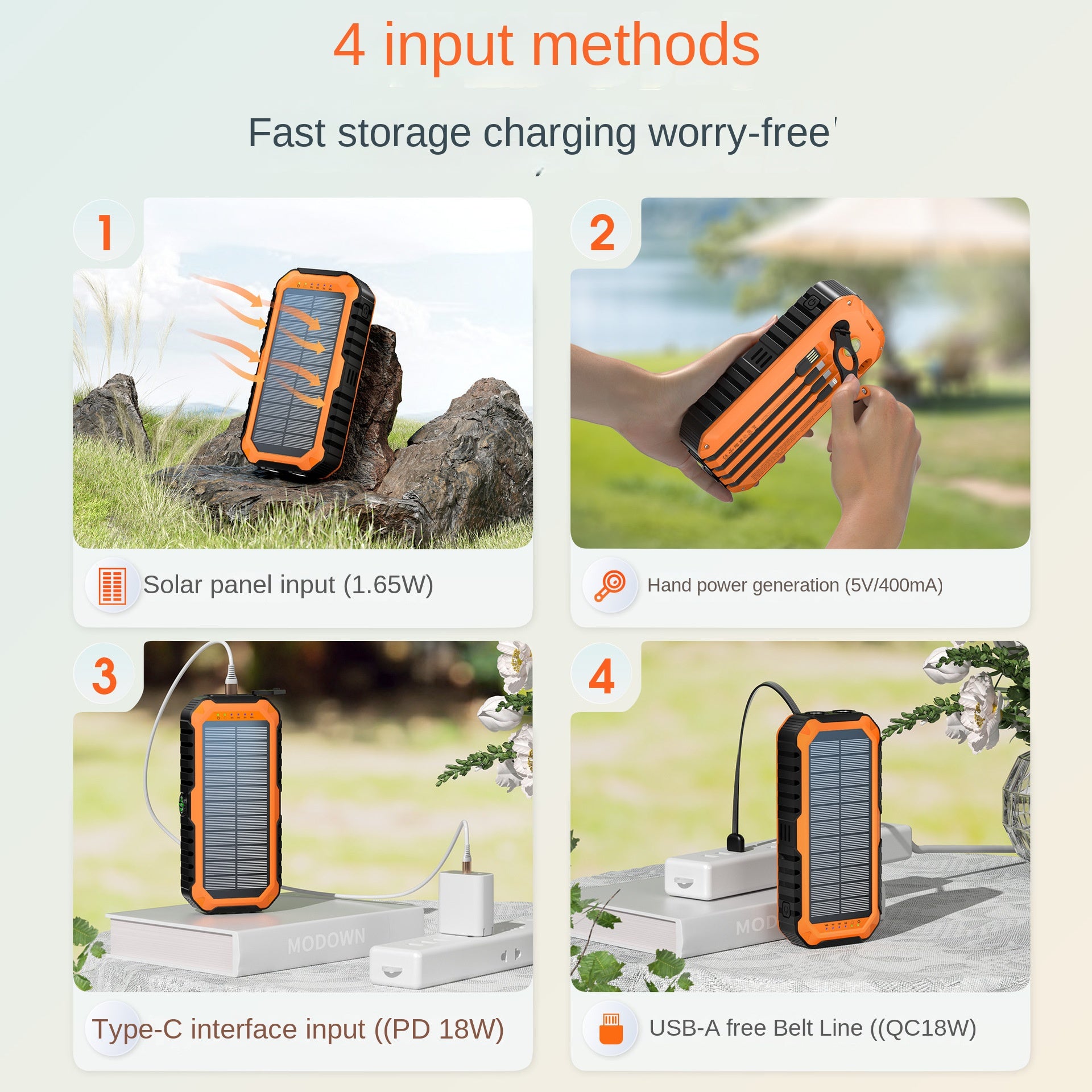 4 input methods

Fast storage charging worry-free'

1

Solar panel input (1.65W)

2

Hand power generation (5V/400mA)

3

MODOWN

Type-C interface input ((PD 18W)

4

MOD

USB-A free Belt Line ((QC18W)